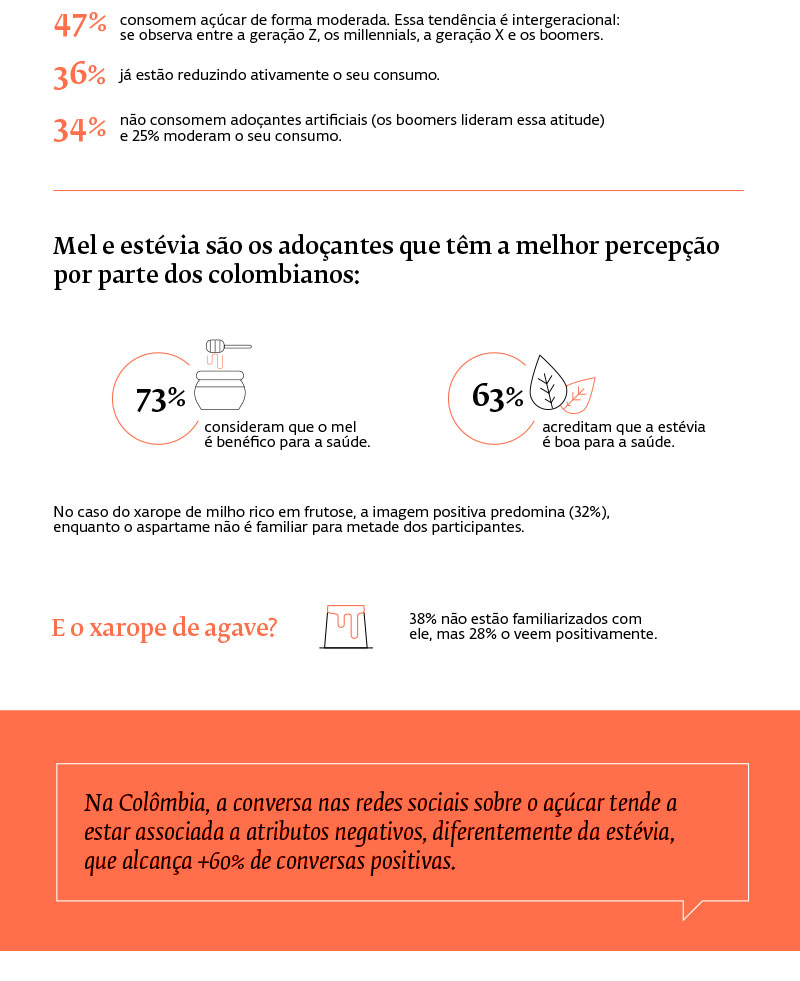 47% consomem açúcar de forma moderada. Essa tendência é intergeracional: se observa entre a geração Z, os millennials, a geração X e os boomers.

36% já estão reduzindo ativamente o seu consumo.

34% não consomem adoçantes artificiais (os boomers lideram essa atitude) e 25% moderam o seu consumo.

Mel e estévia são os adoçantes que têm a melhor percepção por parte dos colombianos:

73% consideram que o mel é benéfico para a saúde.

63% acreditam que a estévia é boa para a saúde.

No caso do xarope de milho rico em frutose, a imagem positiva predomina (32%), enquanto o aspartame não é familiar para metade dos participantes.

E o xarope de agave?

38% não estão familiarizados com ele, mas 28% o veem positivamente.

Na Colômbia, a conversa nas redes sociais sobre o açúcar tende a estar associada a atributos negativos, diferentemente da estévia, que alcança +60% de conversas positivas.